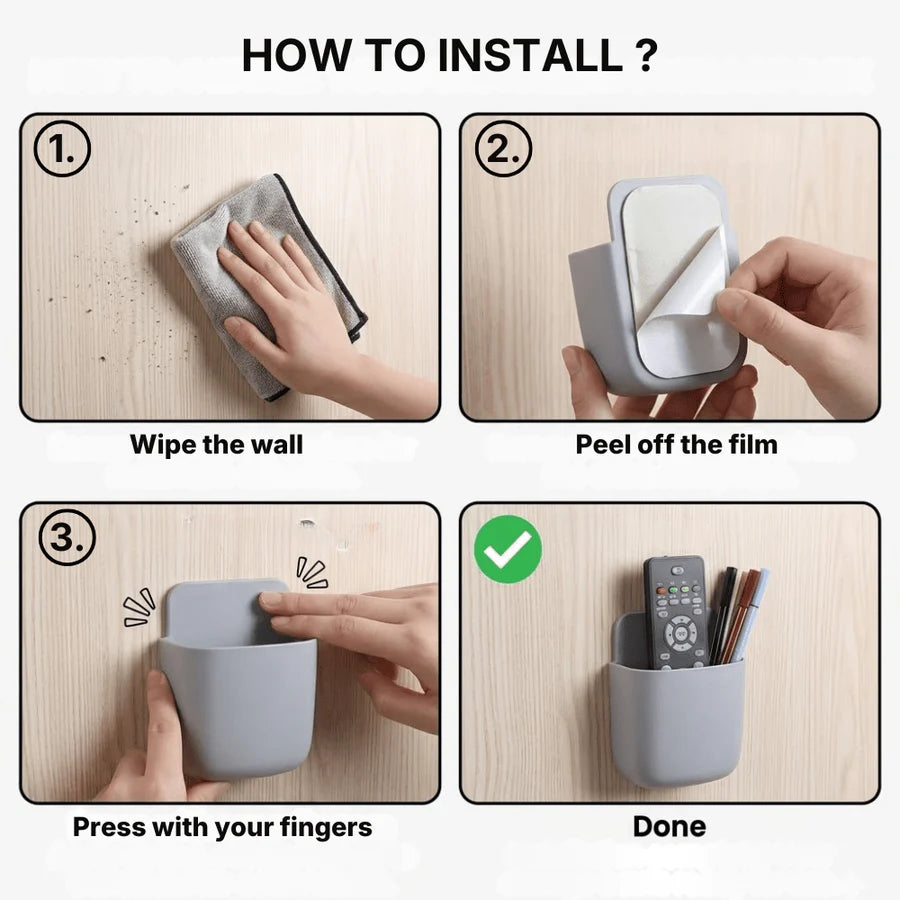 HOW TO INSTALL ?

1.

Wipe the wall

2.

Peel off the film

3.

Press with your fingers

Done