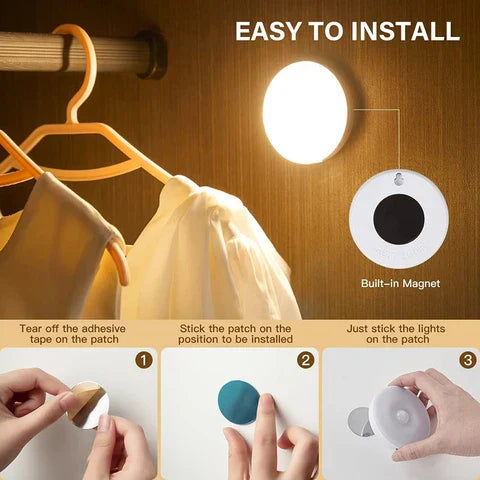 EASY TO INSTALL

Built-in Magnet

Tear off the adhesive tape on the patch

Stick the patch on the position to be installed

Just stick the lights on the patch

1

2

3