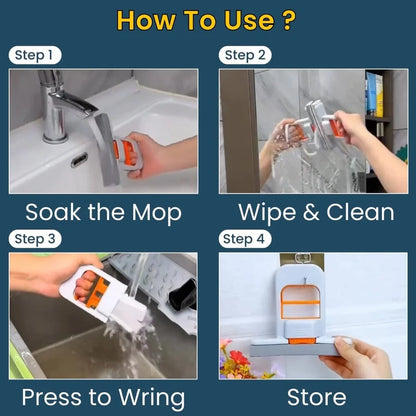 How To Use ?

Step 1

Soak the Mop

Step 2

Wipe & Clean

Step 3

Press to Wring

Step 4

Store