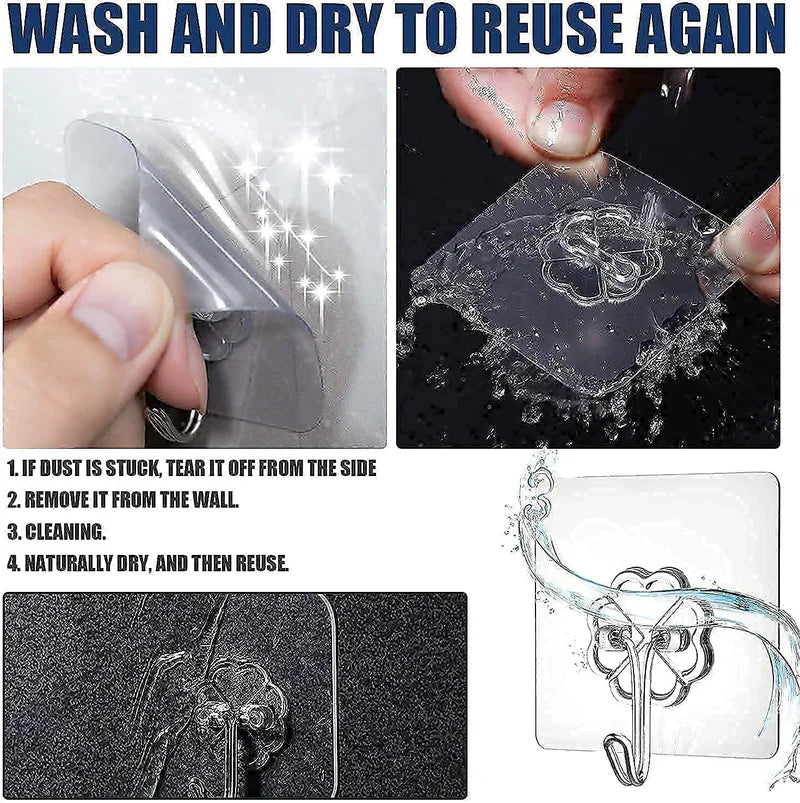 WASH AND DRY TO REUSE AGAIN

1. IF DUST IS STUCK, TEAR IT OFF FROM THE SIDE
2. REMOVE IT FROM THE WALL.
3. CLEANING.
4. NATURALLY DRY, AND THEN REUSE.