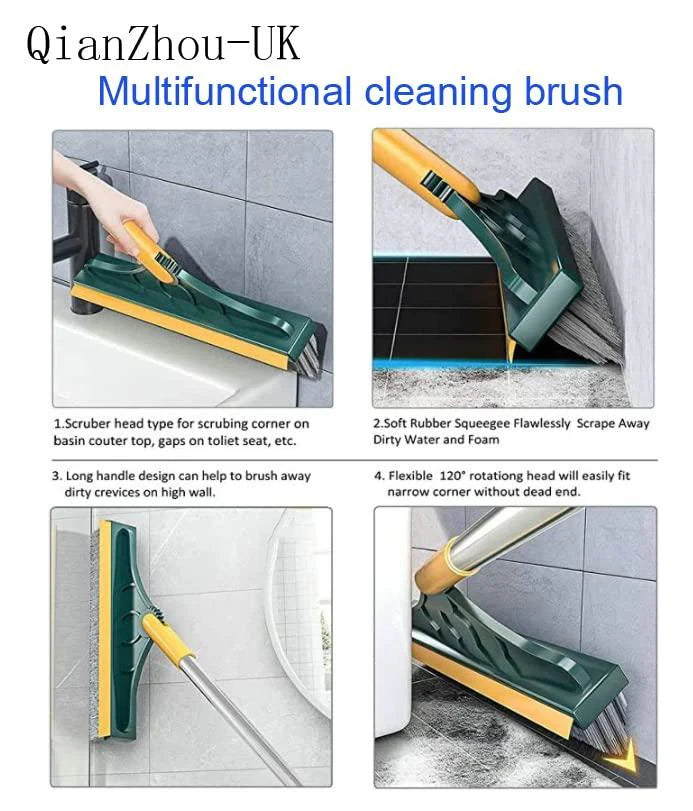 QianZhou-UK

Multifunctional cleaning brush

1.Scruber head type for scrubing corner on basin couter top, gaps on toliet seat, etc.

2.Soft Rubber Squeegee Flawlessly Scrape Away Dirty Water and Foam

3. Long handle design can help to brush away dirty crevices on high wall.

4. Flexible 120° rotationg head will easily fit narrow corner without dead end.