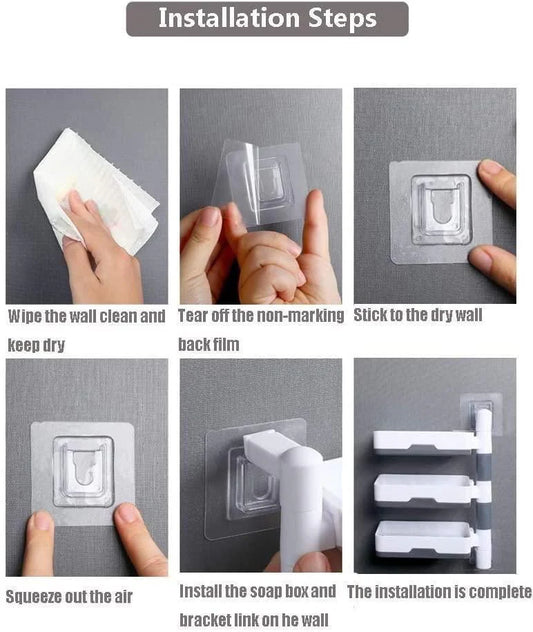 Installation Steps

Wipe the wall clean and keep dry

Tear off the non-marking back film

Stick to the dry wall

Squeeze out the air

Install the soap box and bracket link on he wall

The installation is complete