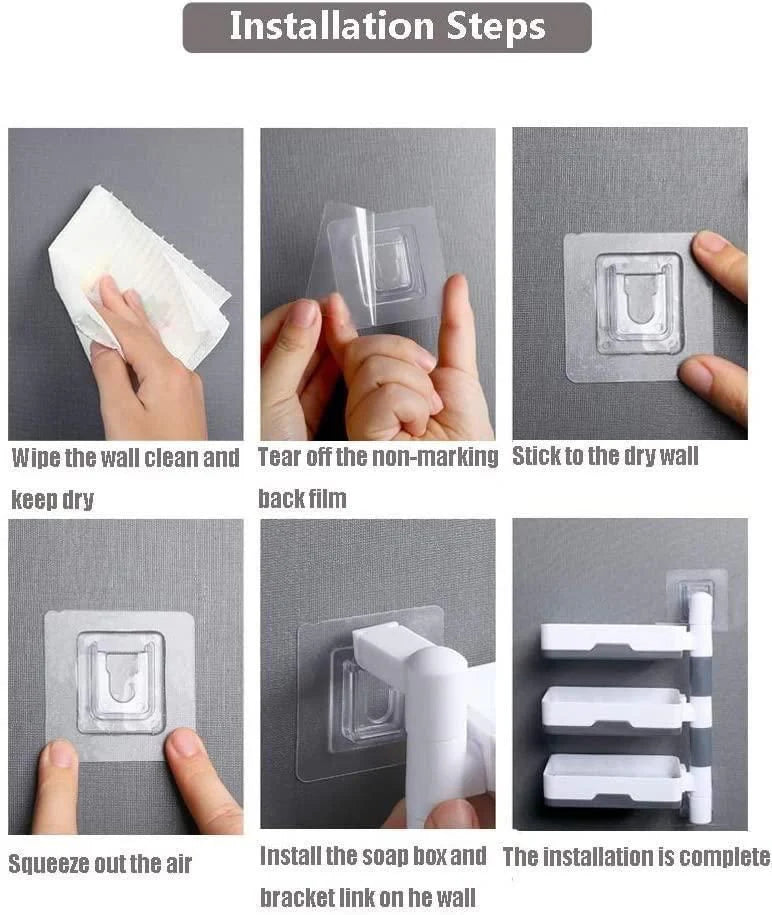 Installation Steps

Wipe the wall clean and keep dry

Tear off the non-marking back film

Stick to the dry wall

Squeeze out the air

Install the soap box and bracket link on he wall

The installation is complete